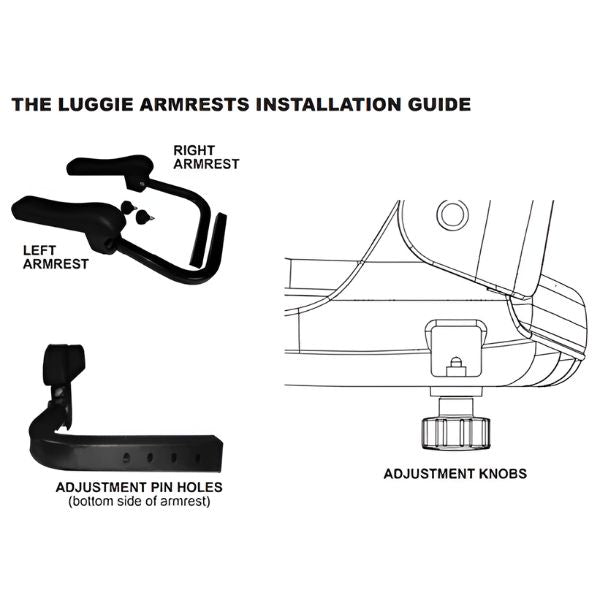 THE LUGGIE ARMRESTS INSTALLATION GUIDE

RIGHT ARMREST

LEFT ARMREST

ADJUSTMENT PIN HOLES
(bottom side of armrest)

ADJUSTMENT KNOBS