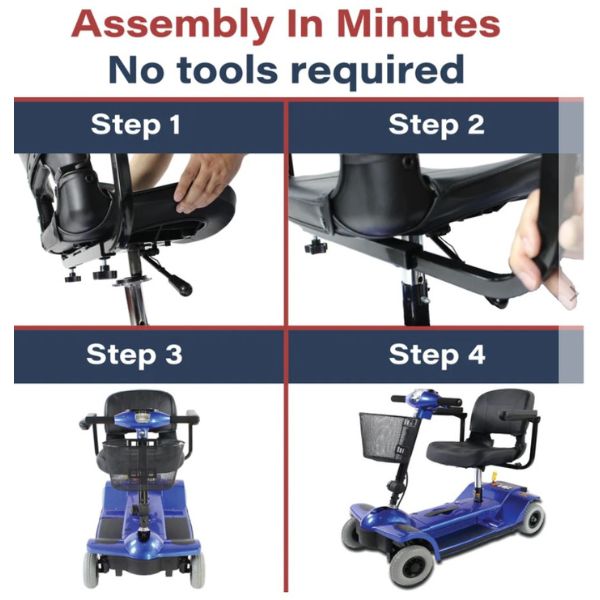 Assembly In Minutes
No tools required

Step 1

Step 2

Step 3

Step 4