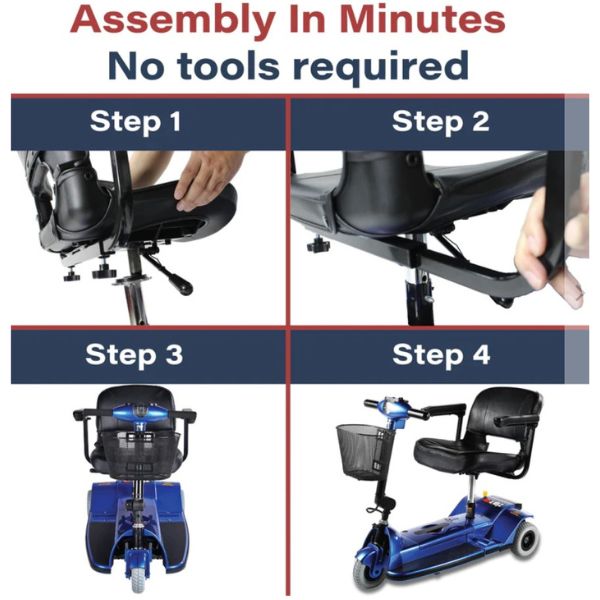 Assembly In Minutes
No tools required

Step 1

Step 2

Step 3

Step 4