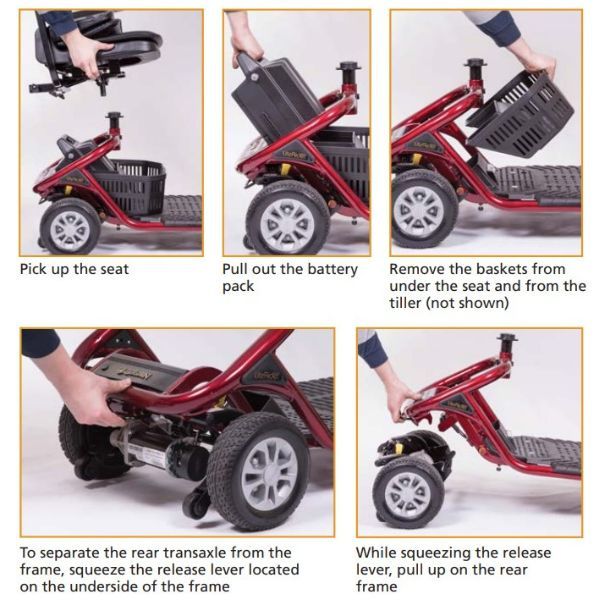 Pick up the seat

Pull out the battery pack

Remove the baskets from under the seat and from the tiller (not shown)

To separate the rear transaxle from the frame, squeeze the release lever located on the underside of the frame

While squeezing the release lever, pull up on the rear frame