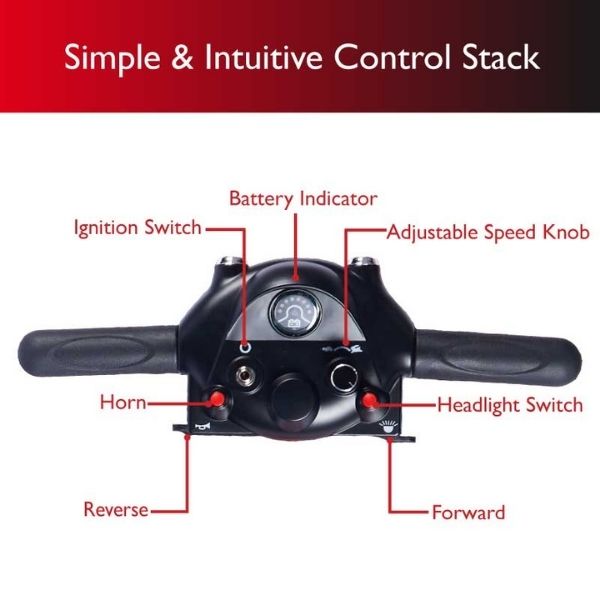 Simple & Intuitive Control Stack

Battery Indicator

Ignition Switch

Adjustable Speed Knob

Horn

Headlight Switch

Reverse

Forward